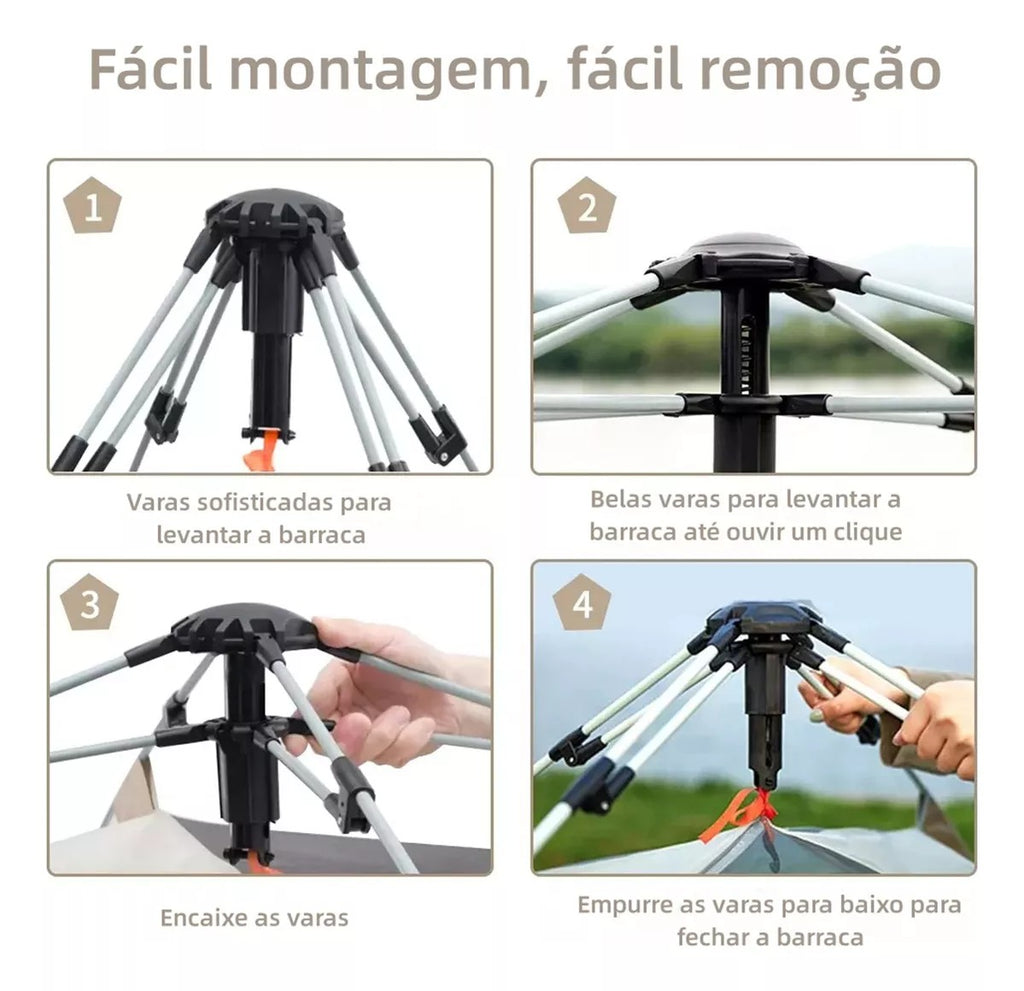 Fácil montagem, fácil remoção

1

Varas sofisticadas para levantar a barraca

2

Belas varas para levantar a barraca até ouvir um clique

3

Encaixe as varas

4

Empurre as varas para baixo para fechar a barraca